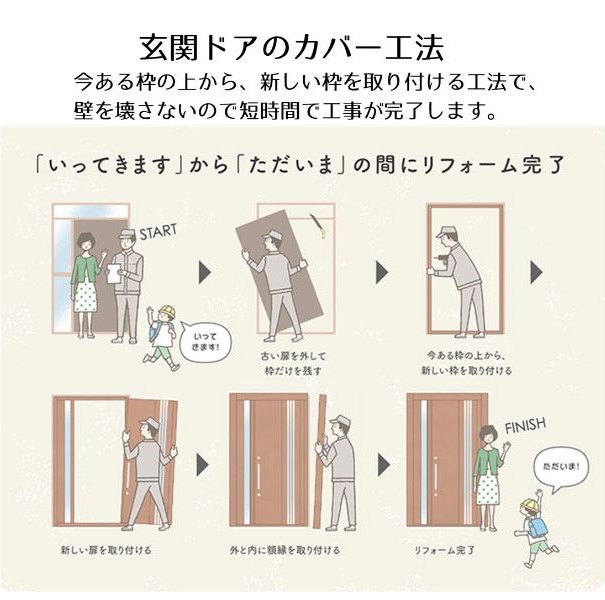 玄関ドアのカバー工法
今ある枠の上から、新しい枠を取り付ける工法で、壁を壊さないので短時間で工事が完了します。

「いってきます」から「ただいま」の間にリフォーム完了

START

いってきます!

古い扉を外して枠だけを残す

今ある枠の上から、新しい枠を取り付ける

新しい扉を取り付ける

外と内に額縁を取り付ける

FINISH

ただいま!

リフォーム完了